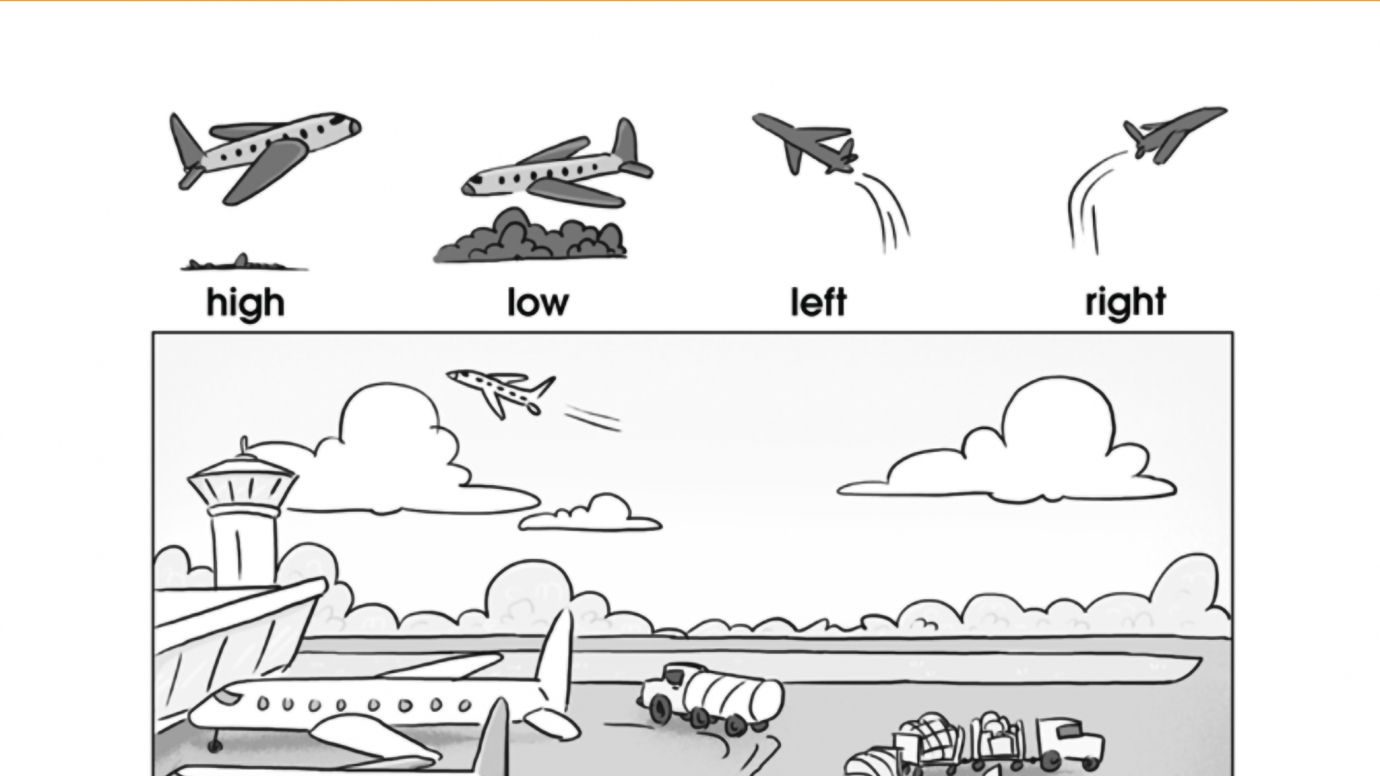 high

low

left

right